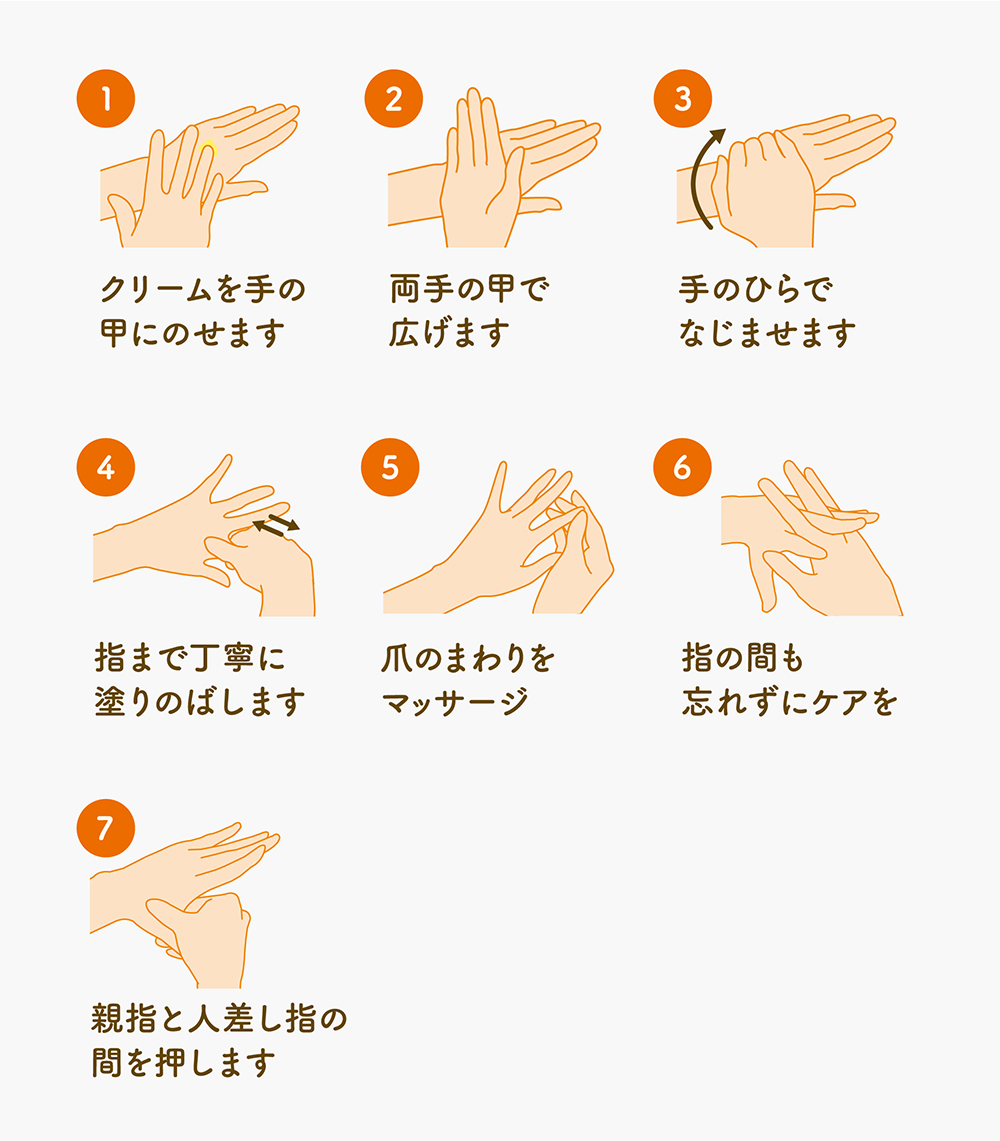 1
クリームを手の甲にのせます

2
両手の甲で広げます

3
手のひらでなじませます

4
指まで丁寧に塗りのばします

5
爪のまわりをマッサージ

6
指の間も忘れずにケアを

7
親指と人差し指の間を押します